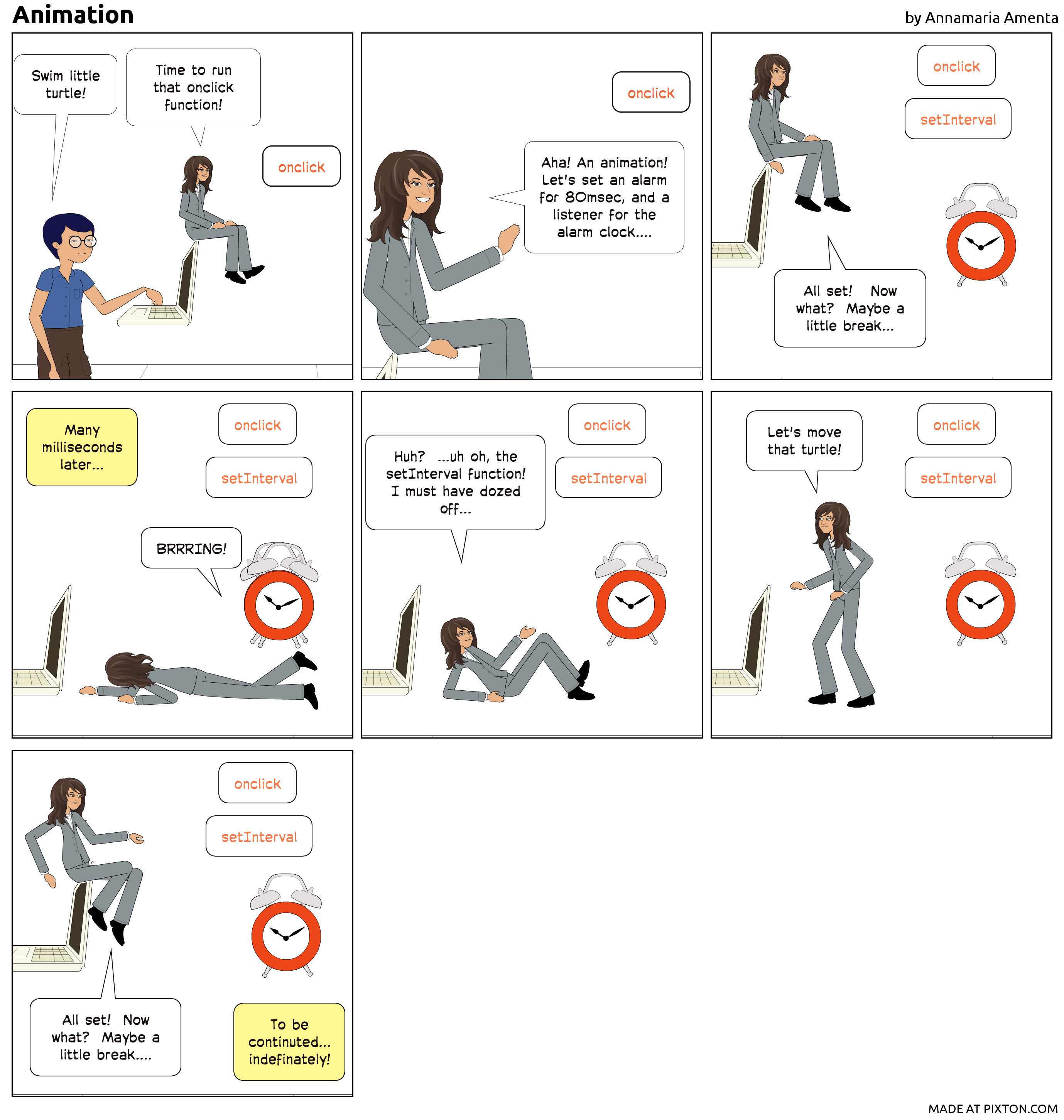 Animation

by Annamaria Amenta

Swim little turtle!

Time to run that onclick function!

onclick

onclick

Aha! An animation! Let's set an alarm for 80msec, and a listener for the alarm clock....

onclick

setInterval

All set! Now what? Maybe a little break...

Many milliseconds later...

onclick

setInterval

BRRRING!

onclick

setInterval

Huh? ...uh oh, the setInterval function! I must have dozed off...

Let's move that turtle!

onclick

setInterval

onclick

setInterval

All set! Now what? Maybe a little break....

To be continuted... indefinately!

MADE AT PIXTON.COM